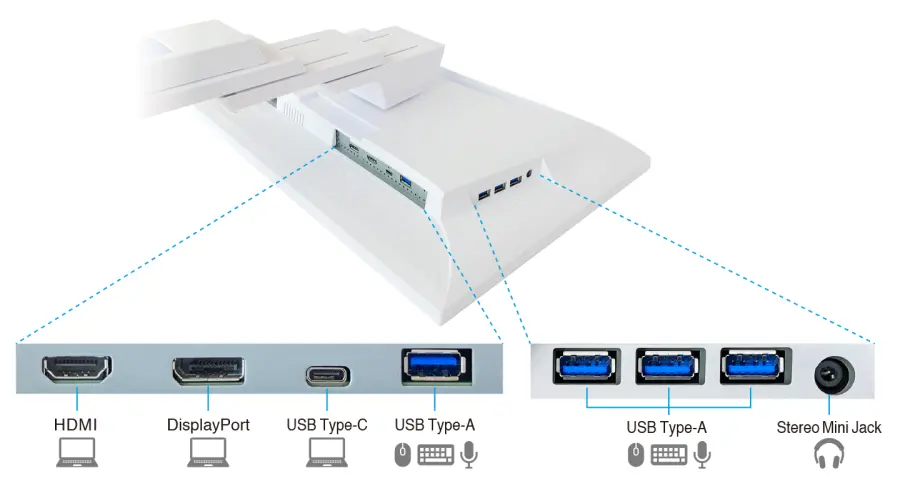 HDMI
DisplayPort
USB Type-C
USB Type-A
USB Type-A
Stereo Mini Jack